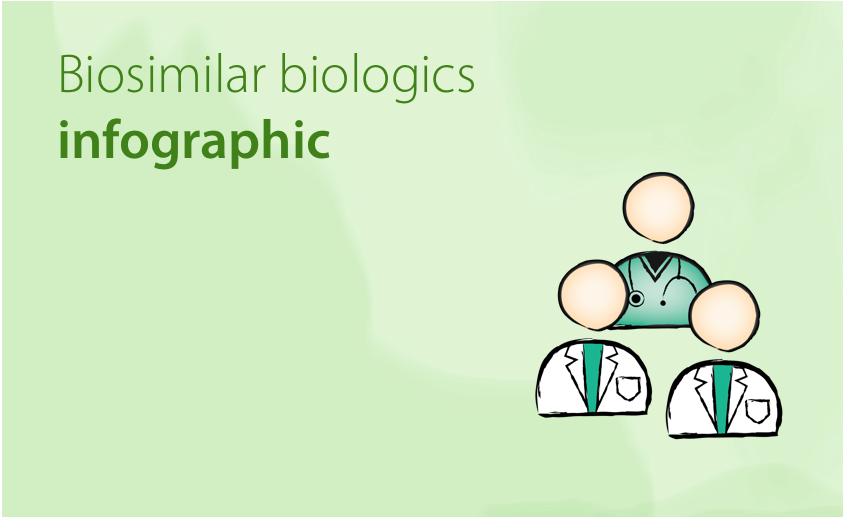 Biosimilar biologics
infographic